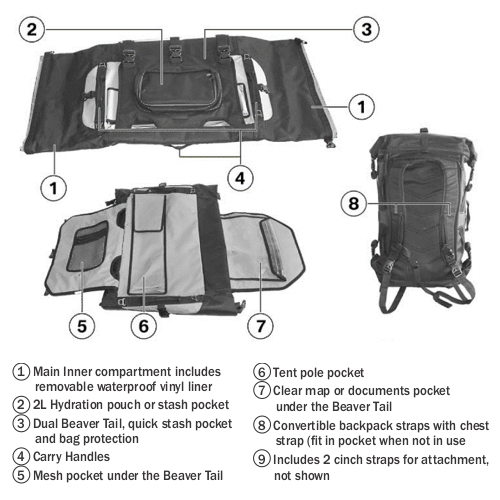 2

3

1

1

4

8

5

6

7

1 Main Inner compartment includes removable waterproof vinyl liner

2 2L Hydration pouch or stash pocket

3 Dual Beaver Tail, quick stash pocket and bag protection

4 Carry Handles

5 Mesh pocket under the Beaver Tail

6 Tent pole pocket

7 Clear map or documents pocket under the Beaver Tail

8 Convertible backpack straps with chest strap (fit in pocket when not in use

9 Includes 2 cinch straps for attachment, not shown