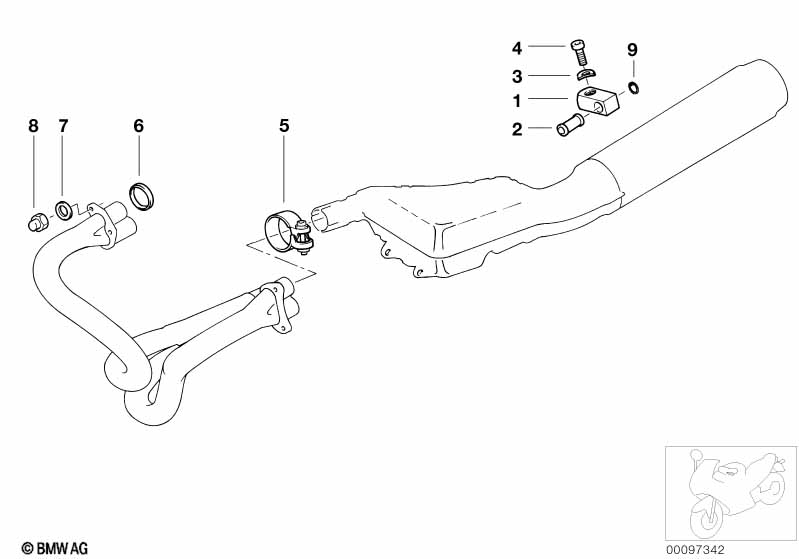 4
9
3
1
2
8
7
6
5
© BMW AG
00097342