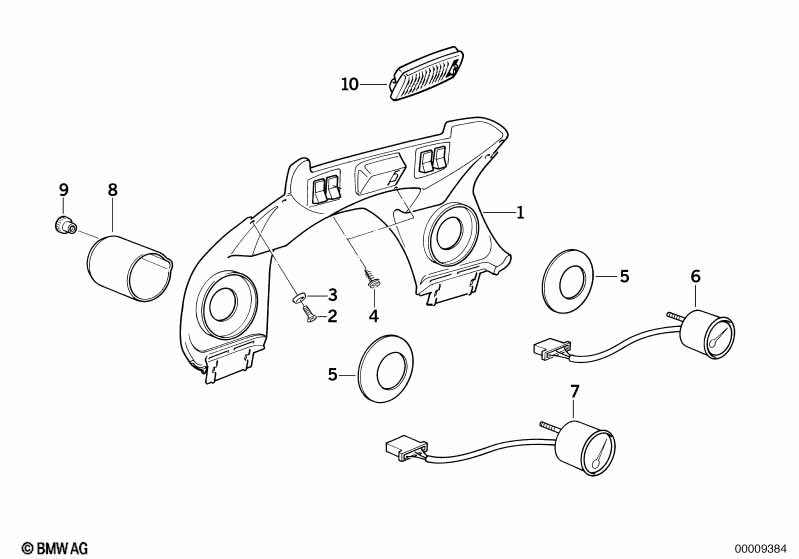 10
9
8
1
3
2
4
5
6
5
7
© BMW AG
00009384