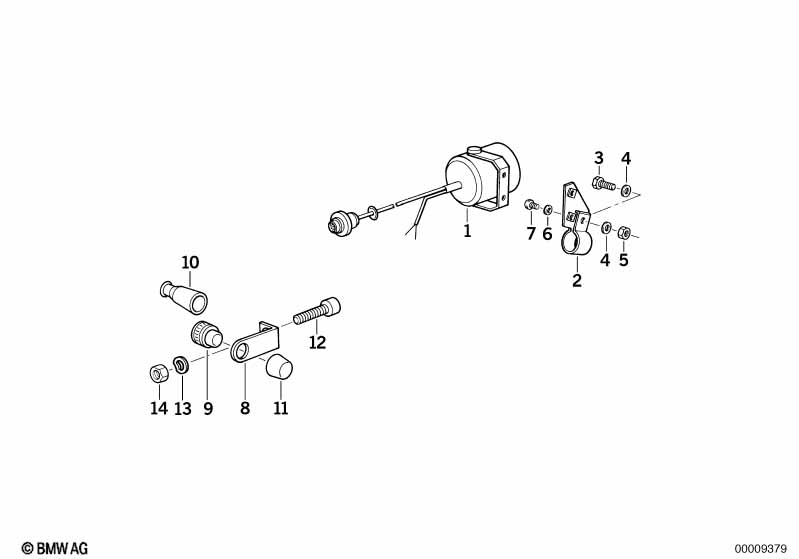 3
4
1
7
6
4
5
2
10
12
14
13
9
8
11
© BMW AG
00009379