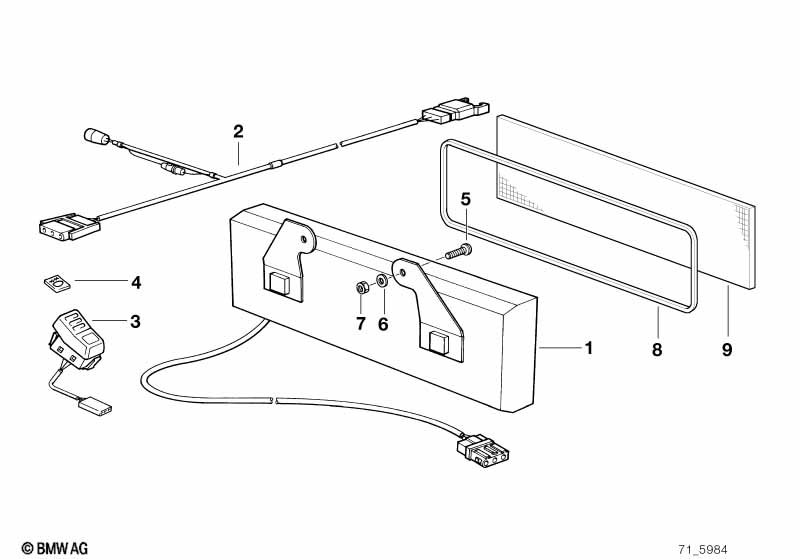 2
5
4
3
7
6
1
8
9
© BMW AG
71_5984