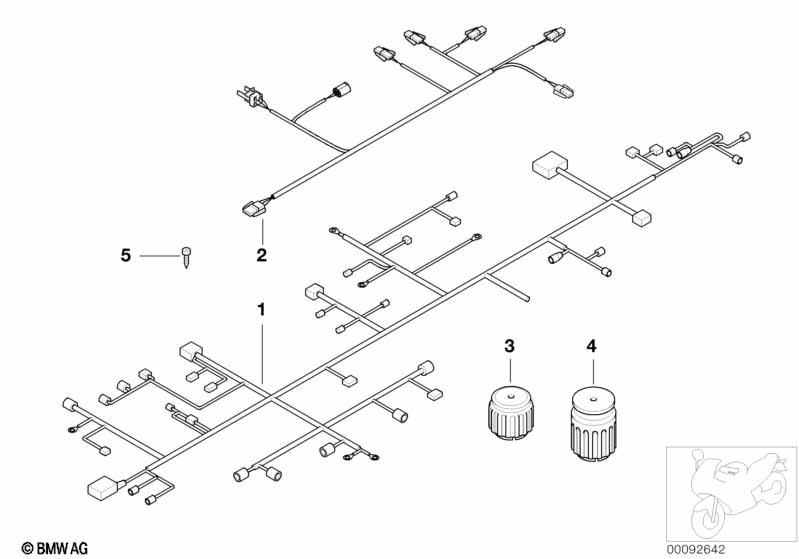 5
2
1
3
4
© BMW AG
00092642