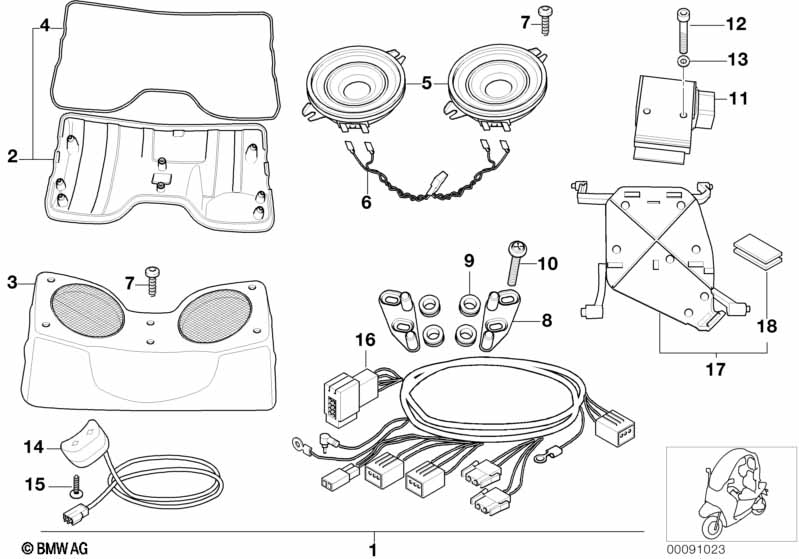 4
2
7
5
6
12
13
11
3
7
9
10
8
16
18
17
14
15
© BMW AG
1
00091023