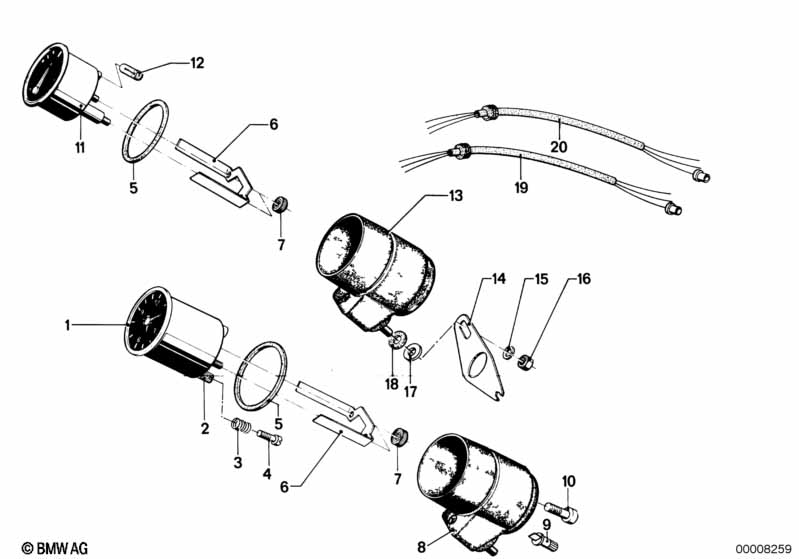 12
11
5
6
7
20
19
13
14
15
16
1
18
17
2
5
3
4
6
7
10
9
8
© BMW AG
00008259