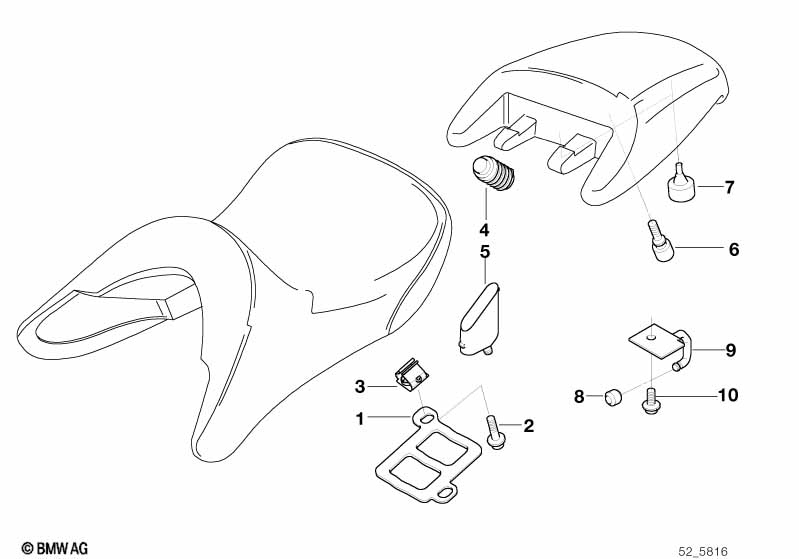 7
4
5
6
9
3
8
10
1
2
© BMW AG
52_5816