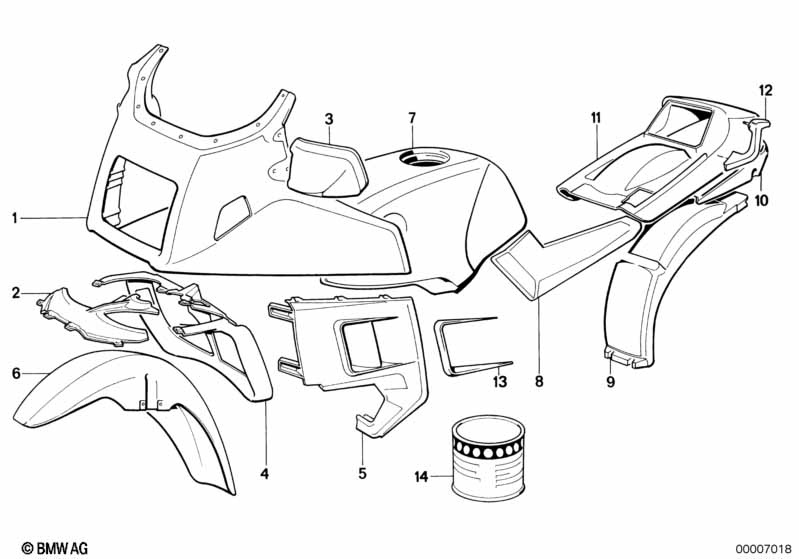 12
3
7
11
1
10
2
6
13
8
9
4
5
14
© BMW AG
00007018