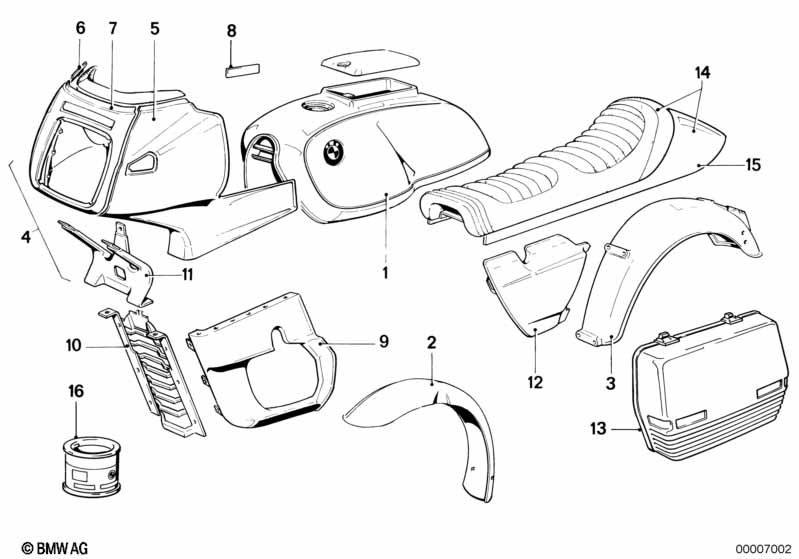 6
7
5
8
14
15
4
11
1
10
9
2
12
3
16
13
© BMW AG
00007002