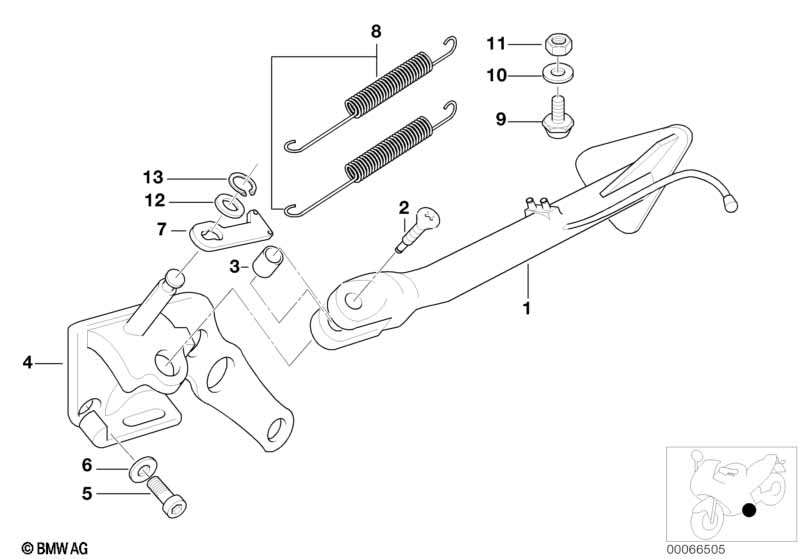 8
11
10
9
13
12
7
2
3
1
4
6
5
© BMW AG
00066505