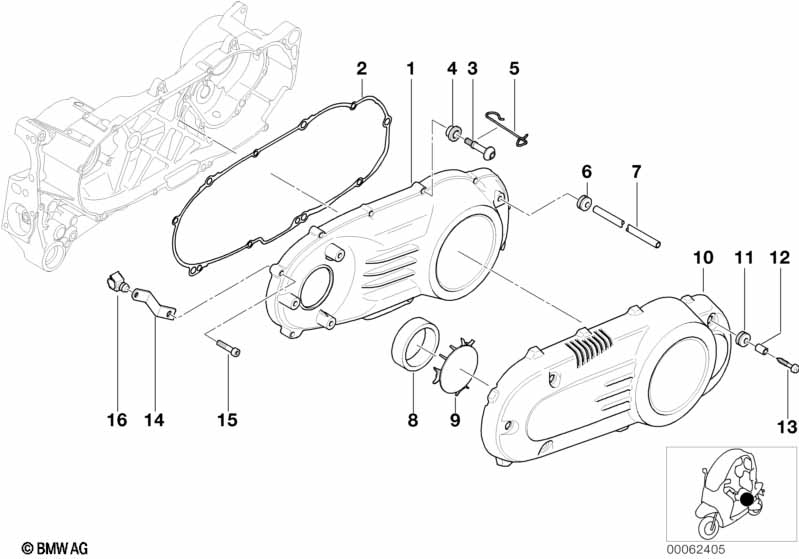 2
1
4
3
5
6
7
10
11
12
16
14
15
8
9
13
© BMW AG
00062405