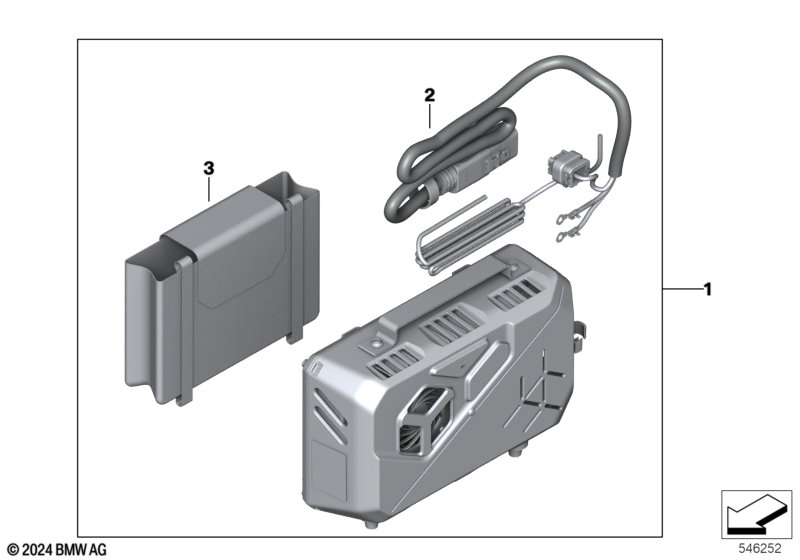 2
3
1
© 2024 BMW AG
546252