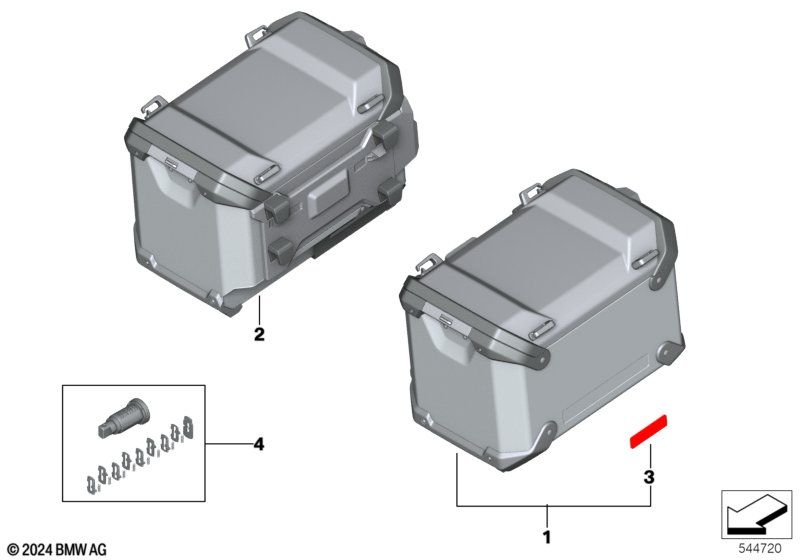 2

4

3

1

© 2024 BMW AG

544720