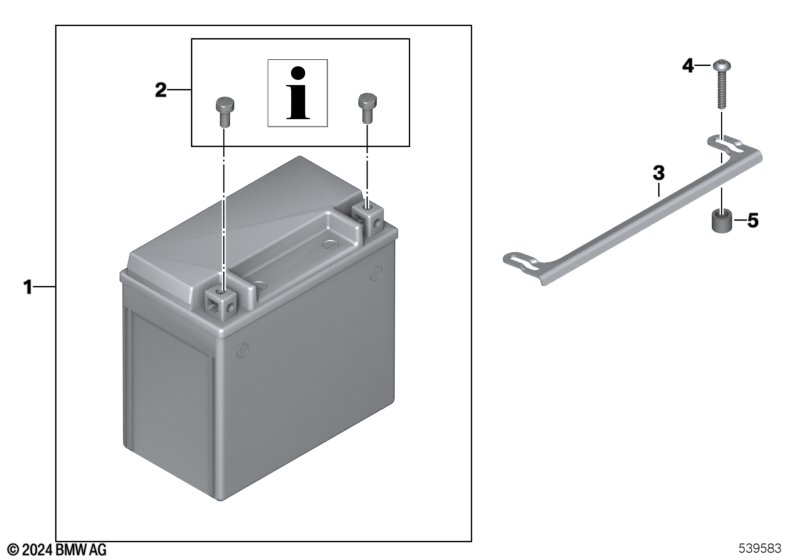 2

i

4

3

5

1

© 2024 BMW AG

539583