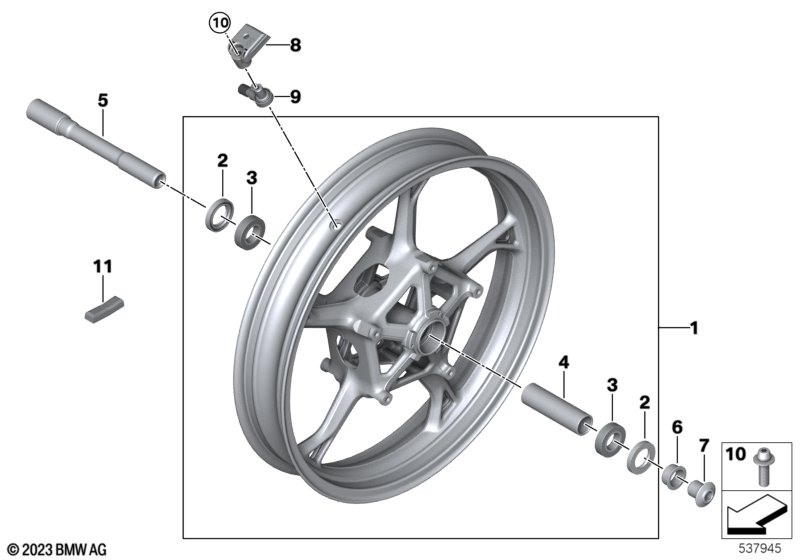 10
8
9
5
2
3
11
1
4
3
2
6
7
10
© 2023 BMW AG
537945