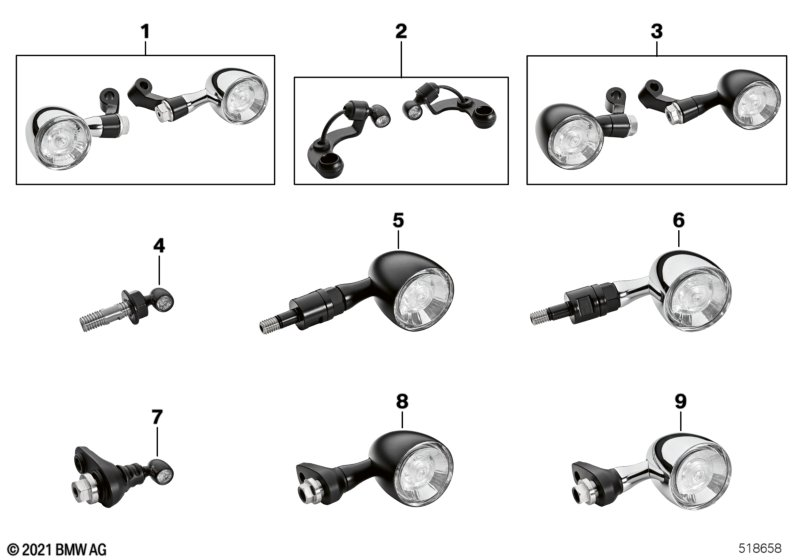 1
2
3
4
5
6
7
8
9
© 2021 BMW AG
518658