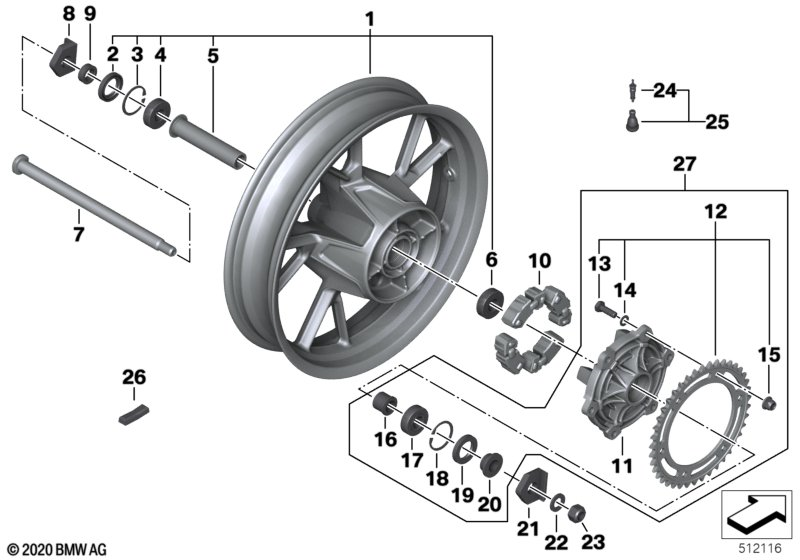 8 9
2 3 4 5
1
24
25
27
12
7
6 10
13 14
15
26
16 17 18 19 20
11
21 22 23
© 2020 BMW AG
512116