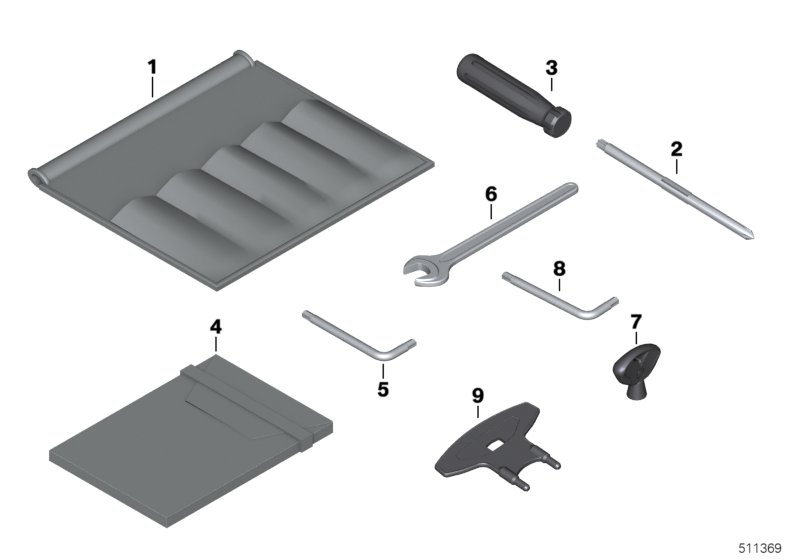 1
3
2
6
8
7
4
5
9
511369