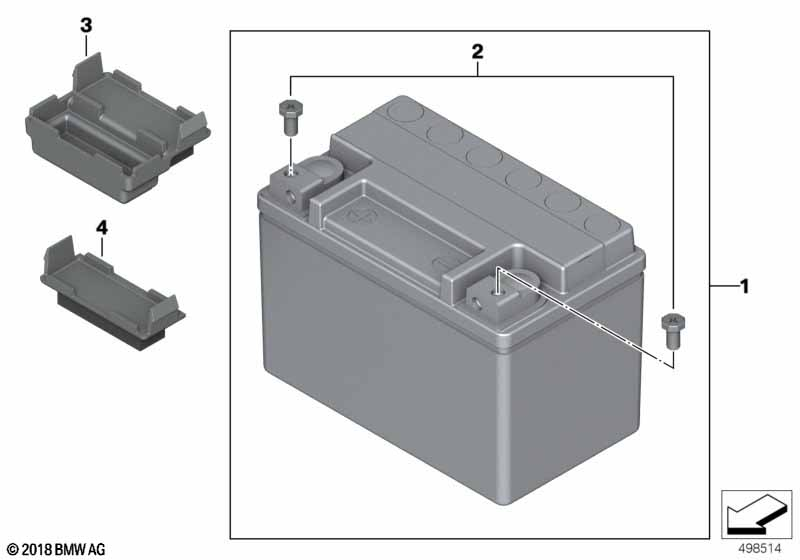 3

2

4

1

© 2018 BMW AG

498514