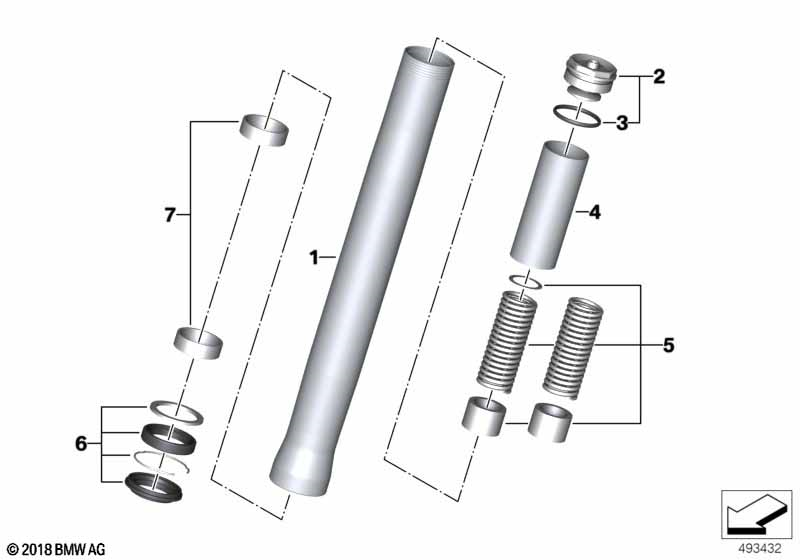 2
3
7
4
1
5
6
© 2018 BMW AG
493432