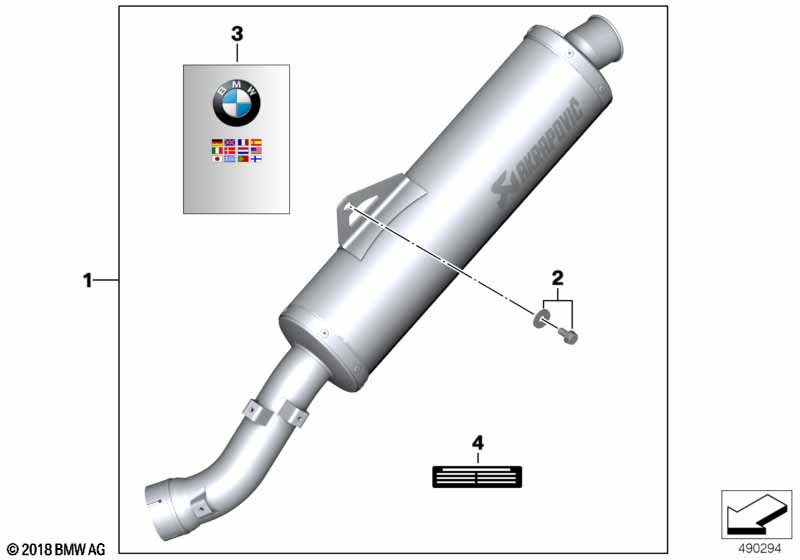 3

BMW

AKRAPOVIC

1

2

4

© 2018 BMW AG

490294