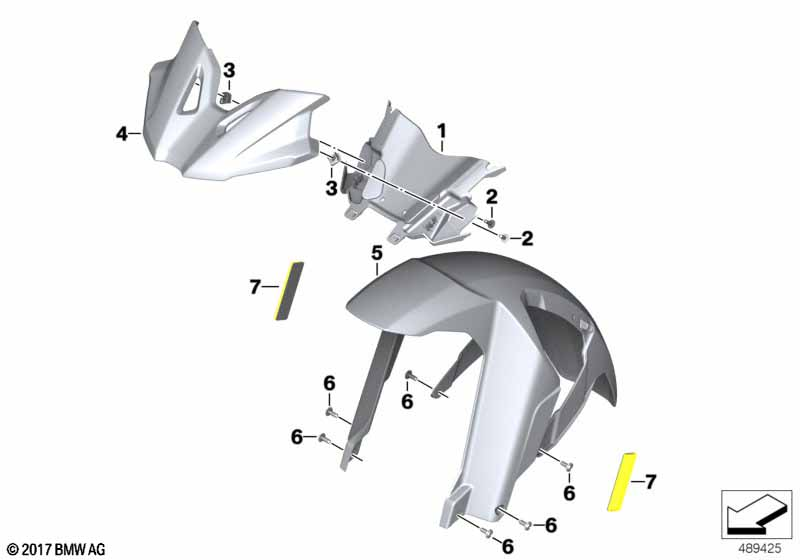 3
4
1
3
2
2
5
7
6
6
6
6
7
6
6
© 2017 BMW AG
489425