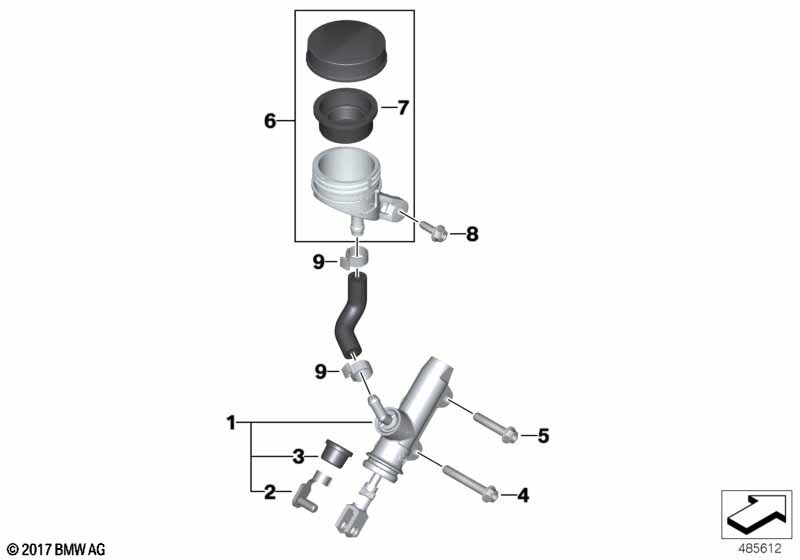 6
7
8
9
9
1
3
2
5
4
© 2017 BMW AG
485612