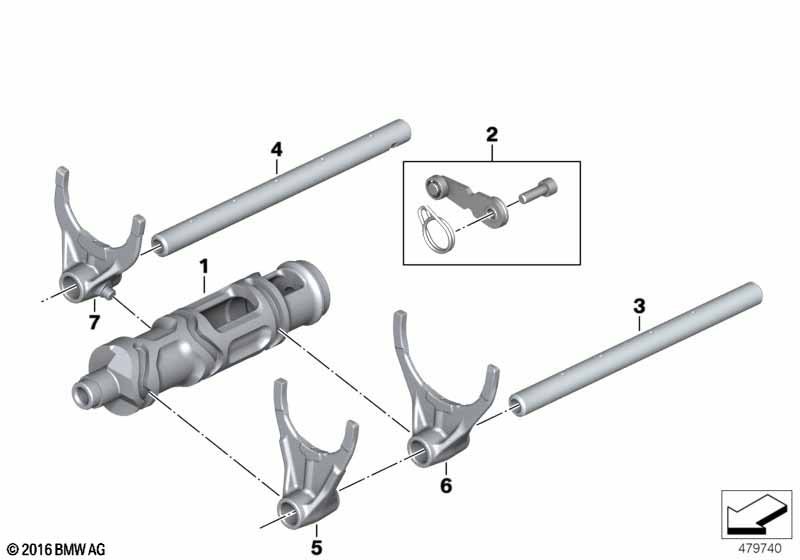 4

2

1

7

3

6

5

© 2016 BMW AG

479740