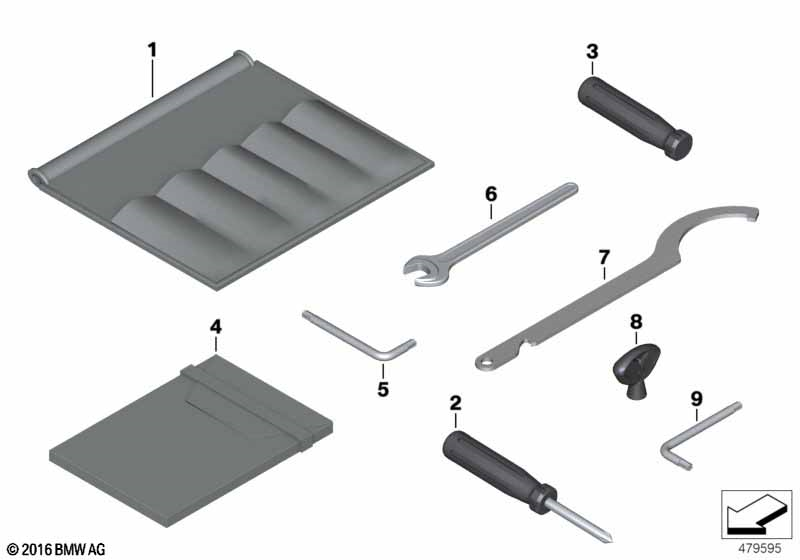 1
3
6
7
4
8
5
2
9
© 2016 BMW AG
479595