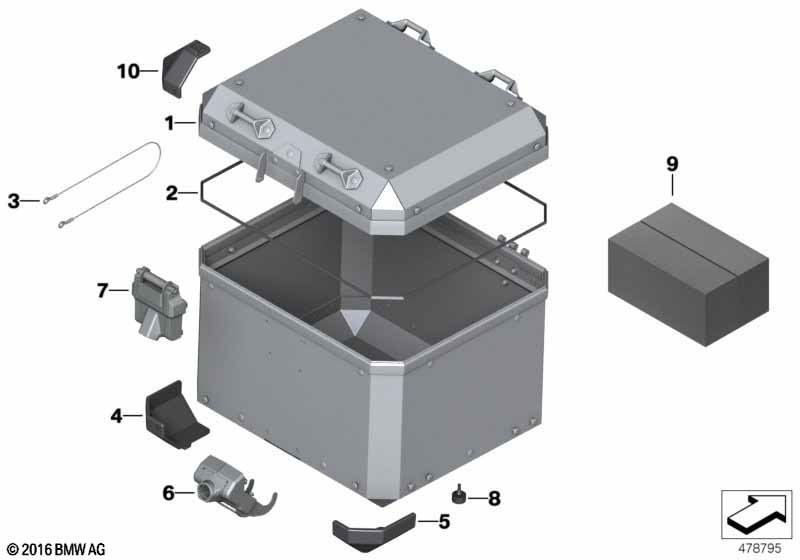 10
1
3
2
9
7
4
6
8
5
© 2016 BMW AG
478795