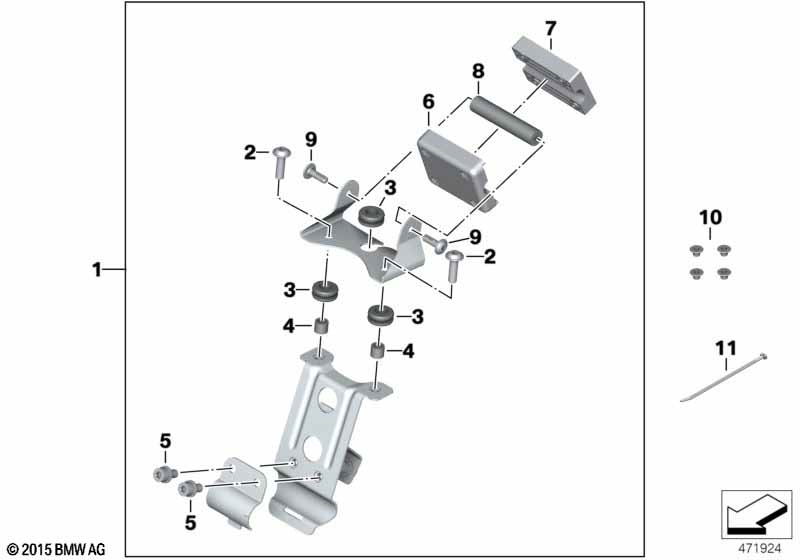 7
8
6
2
9
3
9
2
1
3
3
4
4
5
5
10
11
© 2015 BMW AG
471924