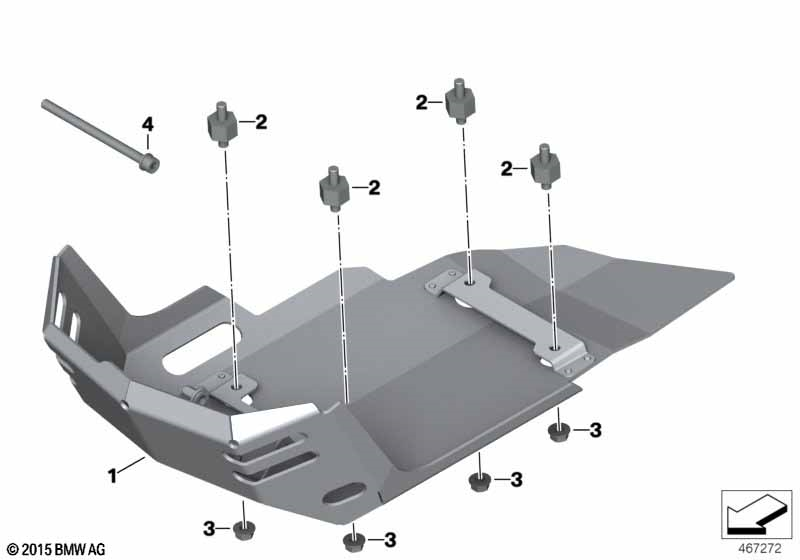 4
2
2
2
2
1
3
3
3
3
© 2015 BMW AG
467272