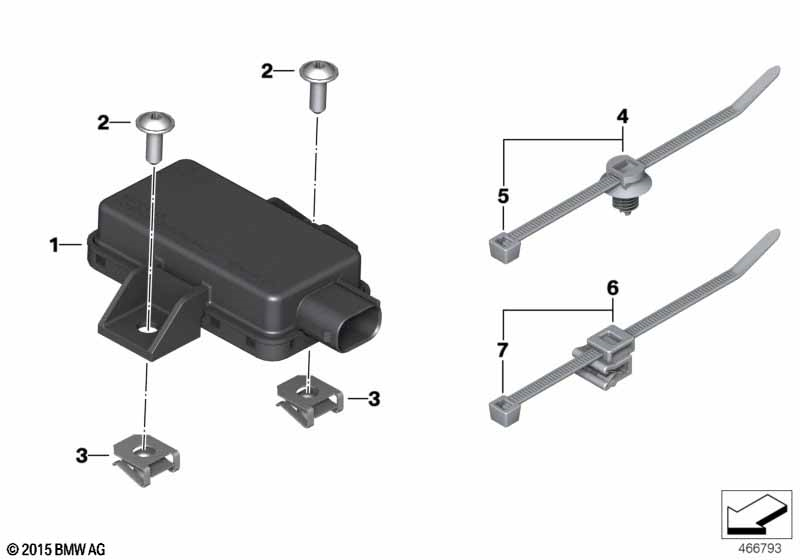 2
2
1
3
3
4
5
6
7
© 2015 BMW AG
466793