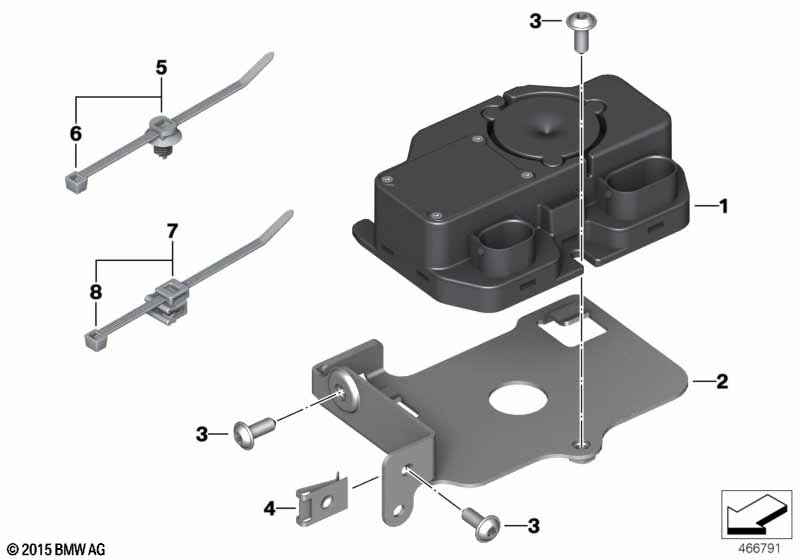 3
5
6
1
7
8
2
3
4
3
© 2015 BMW AG
466791