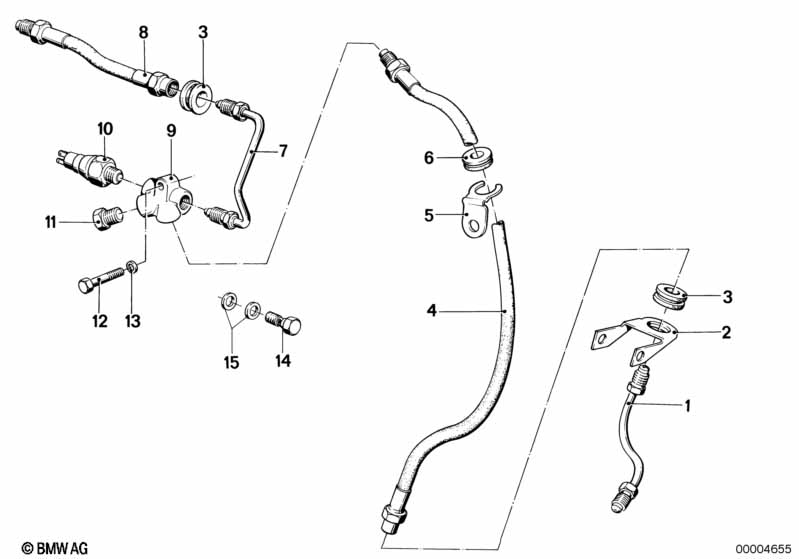 8
3
10
9
7
11
12
13
15
14
6
5
4
3
2
1
© BMW AG
00004655