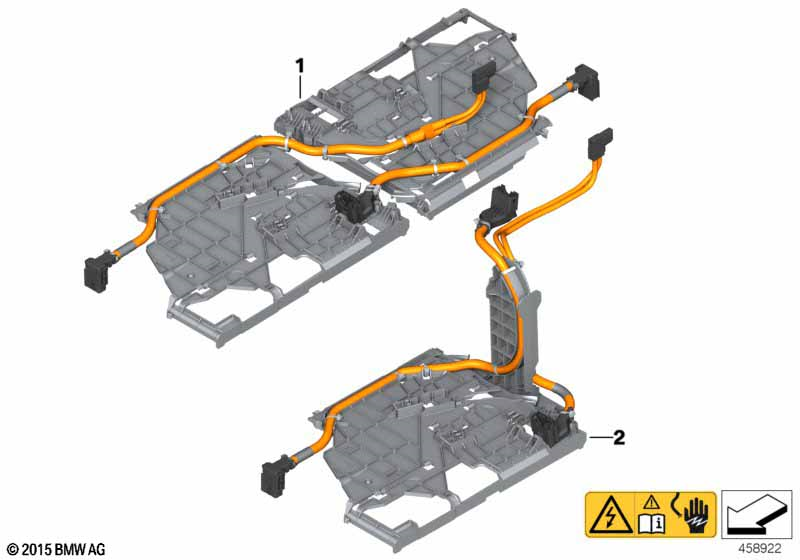 1

2

© 2015 BMW AG

458922