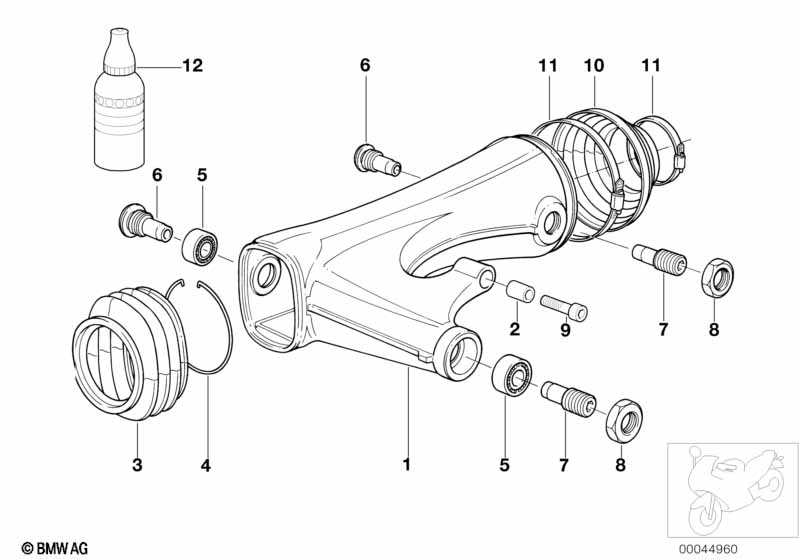 12
6
11
10
11
6
5
2
9
7
8
3
4
1
5
7
8
© BMW AG
00044960