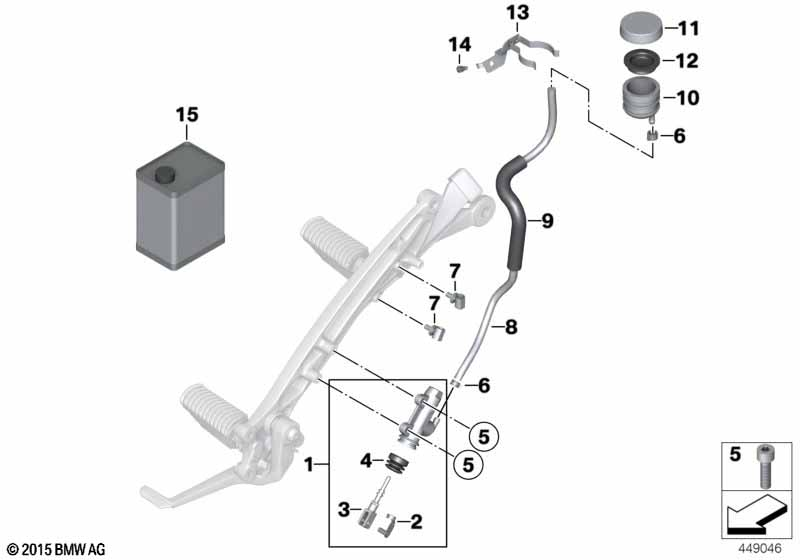 13
14
11
12
10
6
15
9
7
7
8
6
5
5
1
4
3
2
5
© 2015 BMW AG
449046