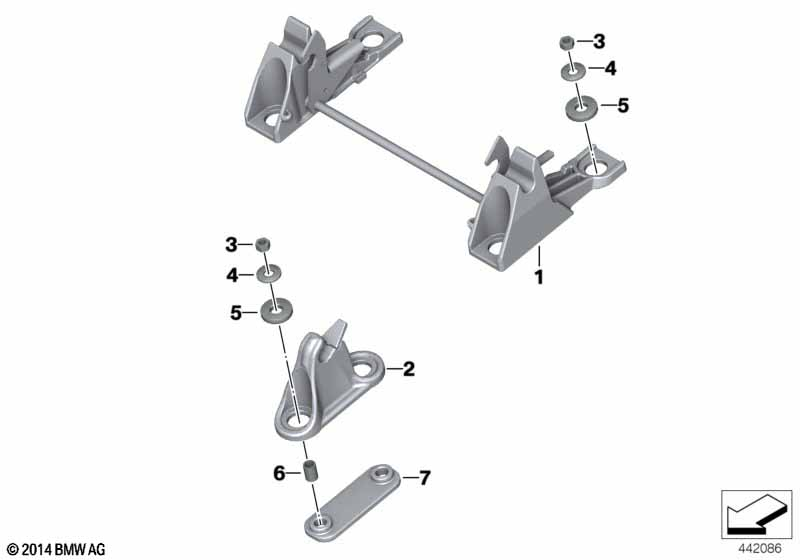 3
4
5
1
3
4
5
2
6
7
© 2014 BMW AG
442086