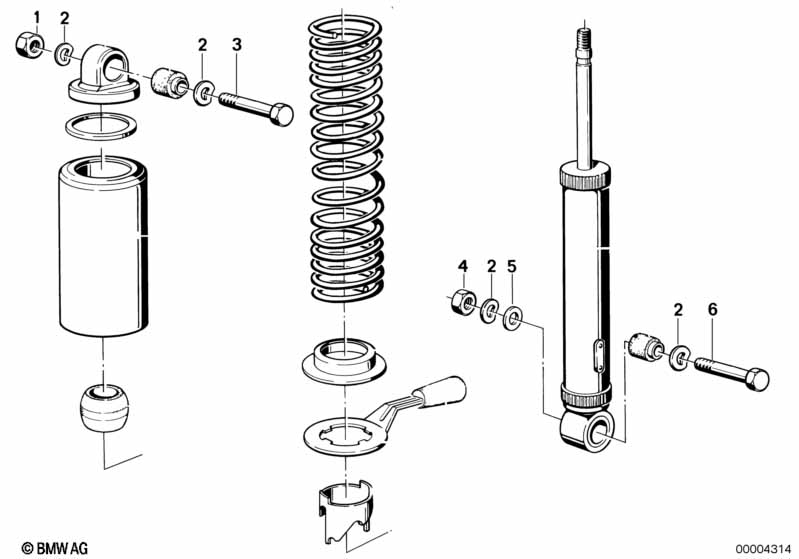 1
2
2
3
4
2
5
2
6
© BMW AG
00004314