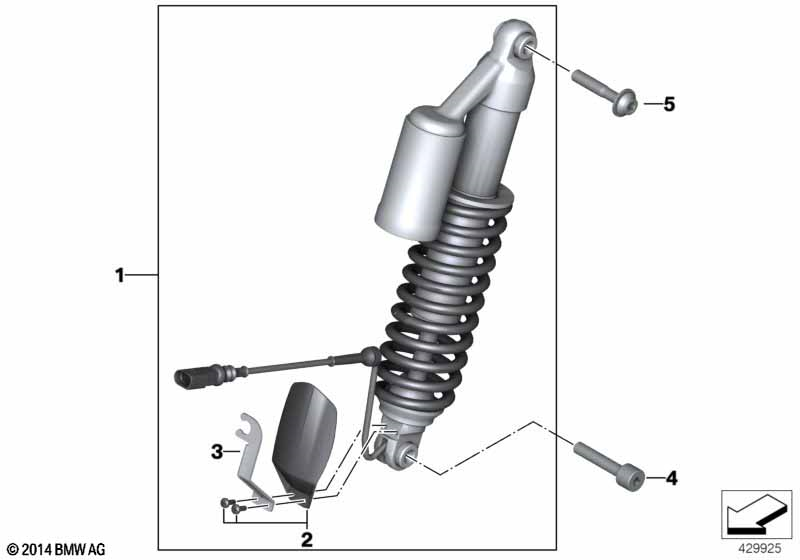 5
1
3
4
2
© 2014 BMW AG
429925