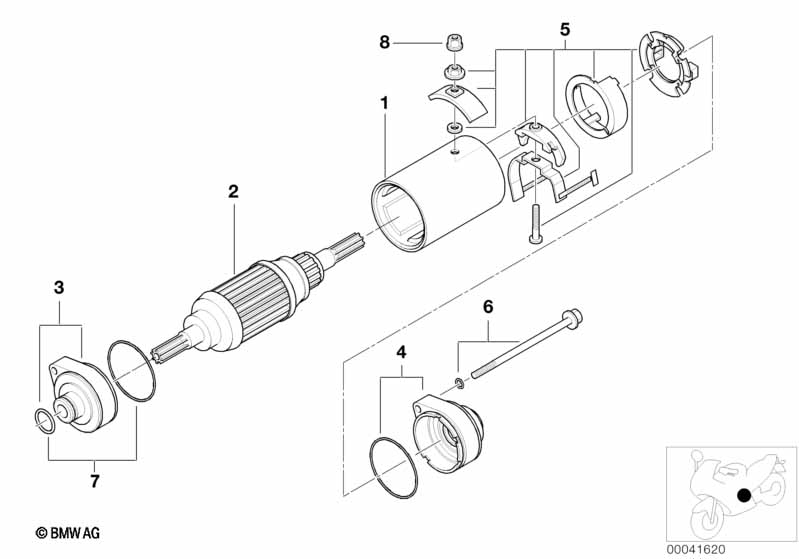 8
5
1
2
3
6
4
7
© BMW AG
00041620