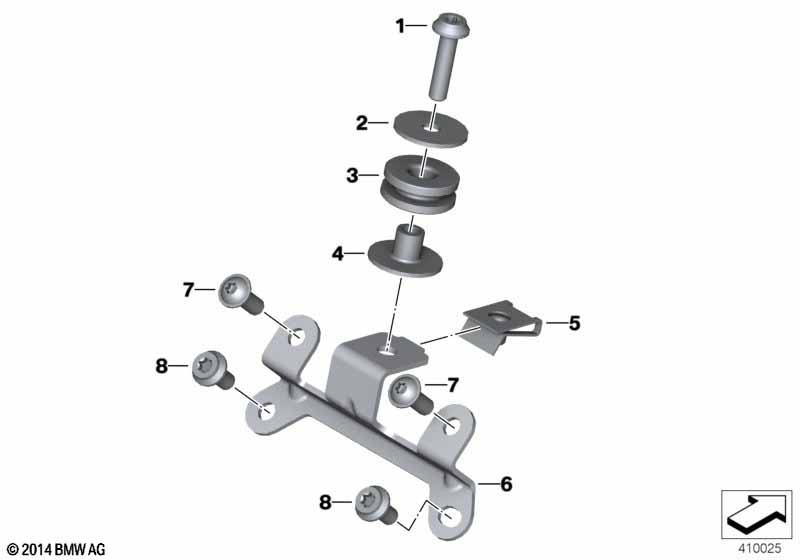 1
2
3
4
7
5
8
7
6
8
© 2014 BMW AG
410025