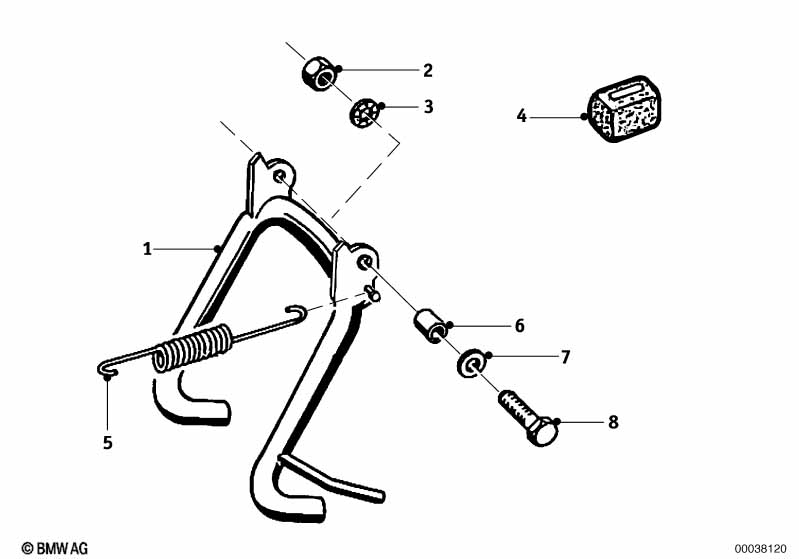 2
3
4
1
6
7
5
8
© BMW AG
00038120