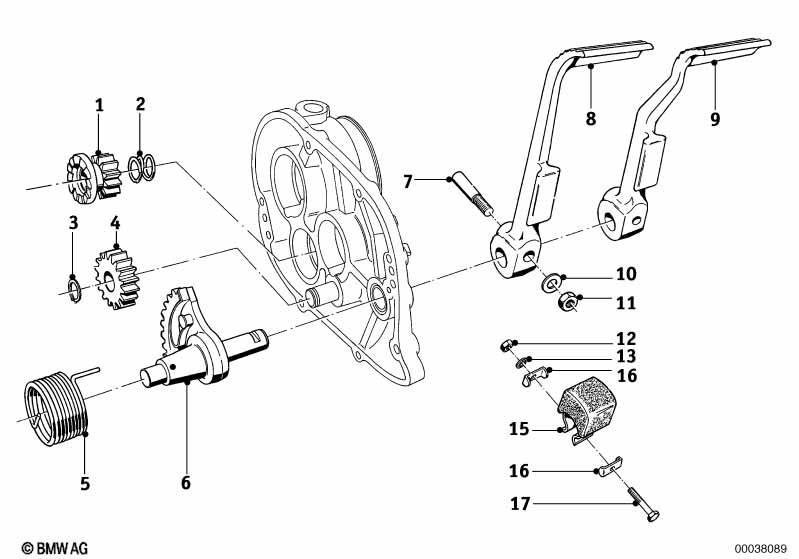 1
2
3
4
5
6
7
8
9
10
11
12
13
16
15
16
17
© BMW AG
00038089