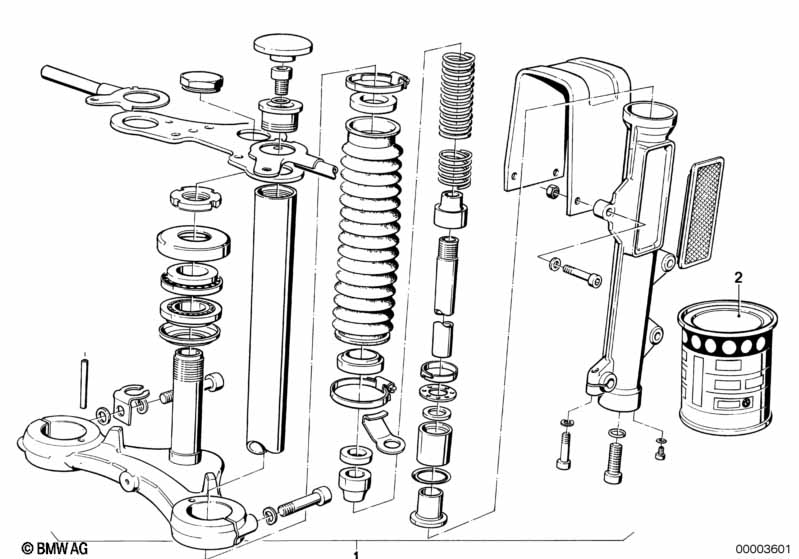 2

© BMW AG

1

00003601