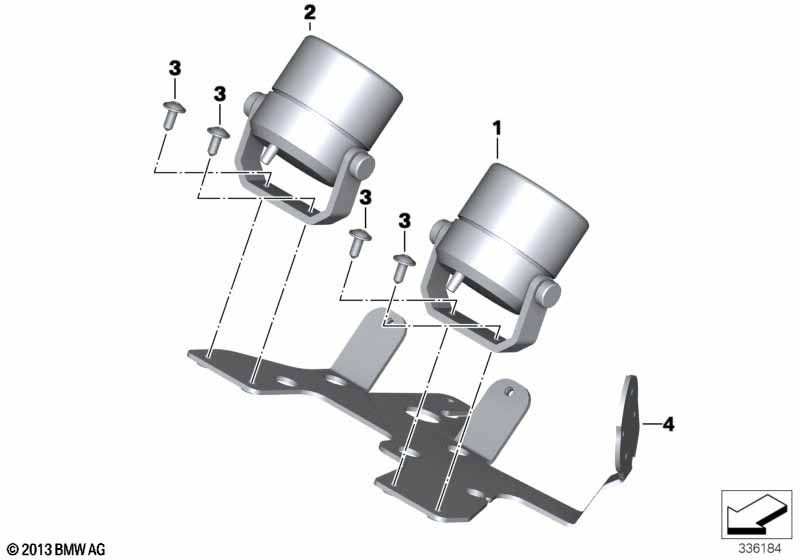 2
3
3
1
3
3
4
© 2013 BMW AG
336184