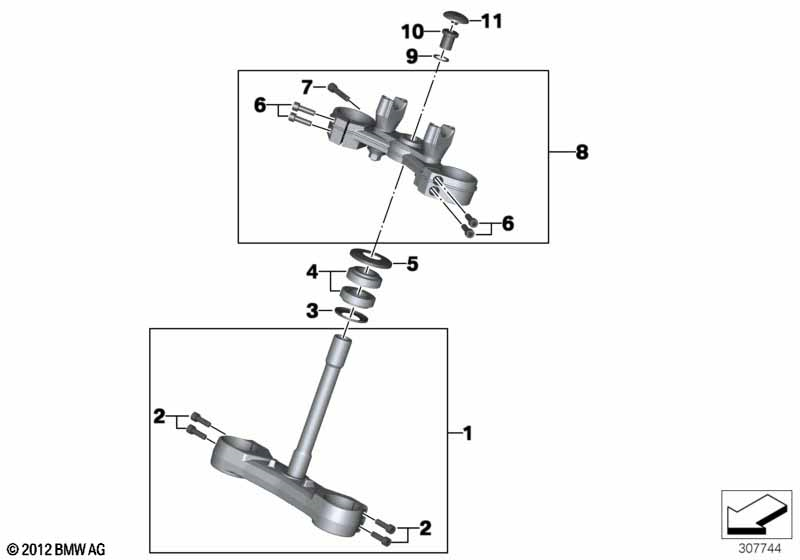 11
10
9
7
6
8
6
5
4
3
2
1
2
© 2012 BMW AG
307744