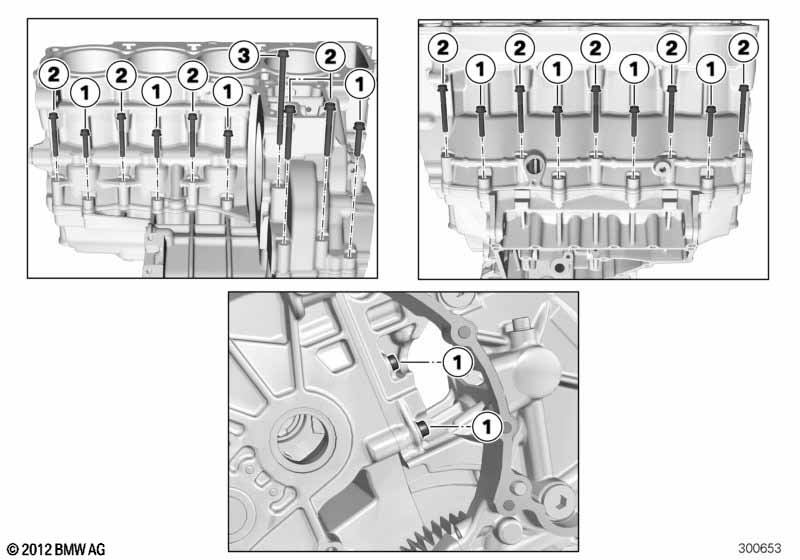 2
1
2
1
2
1
3
2
1

2
1
2
1
2
1
2
1
2

1
1

© 2012 BMW AG
300653