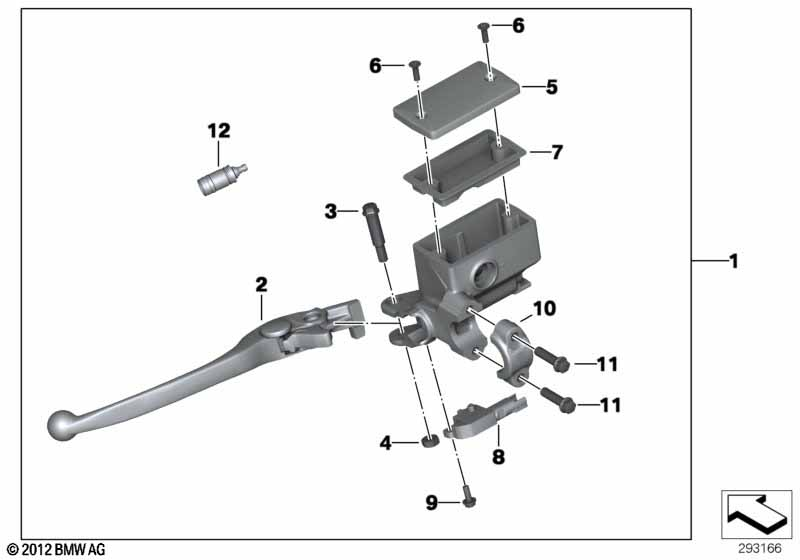 6
6
5
12
7
3
1
2
10
11
11
4
8
9
© 2012 BMW AG
293166