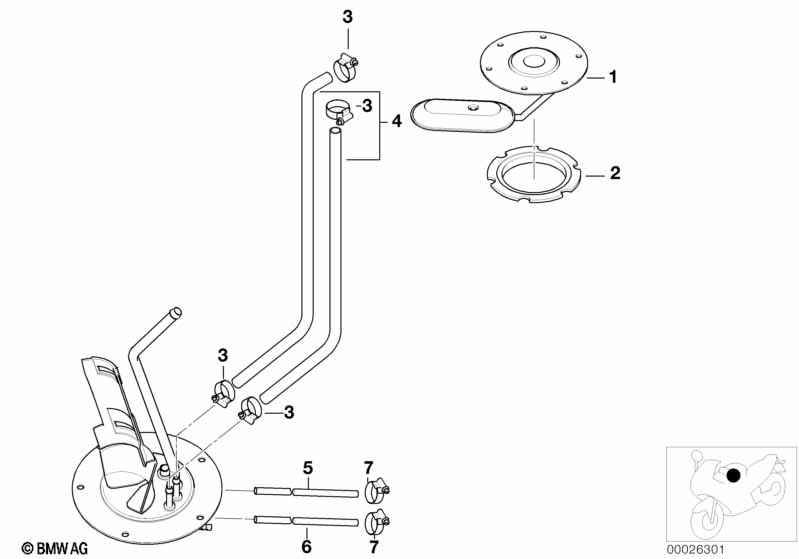 3
1
3
4
2
3
3
5
7
6
7
© BMW AG
00026301