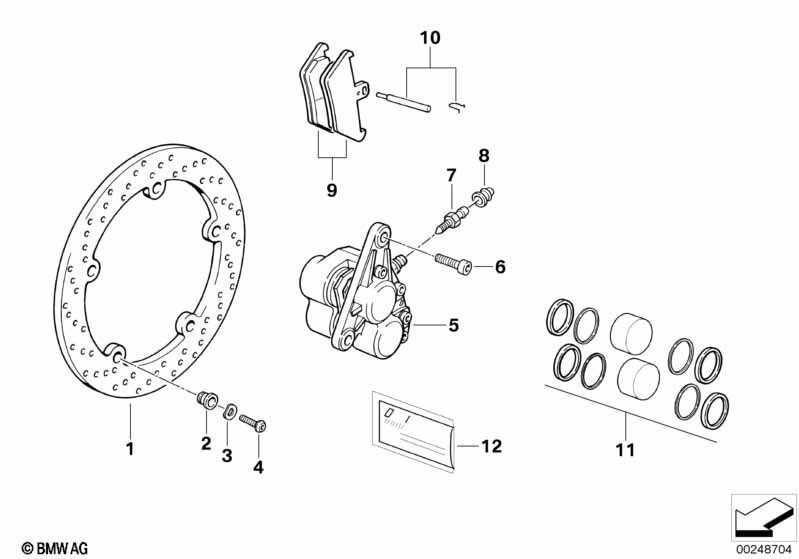 10

9

8

7

6

5

1

2

3

4

12

11

© BMW AG

00248704